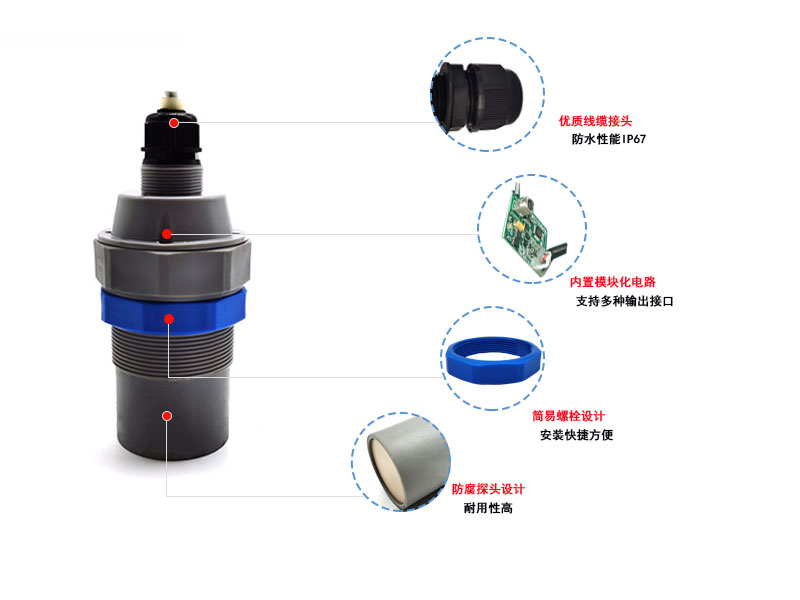 优质线缆接头
防水性能IP67

内置模块化电路
支持多种输出接口

简易螺栓设计
安装快捷方便

防腐探头设计
耐用性高